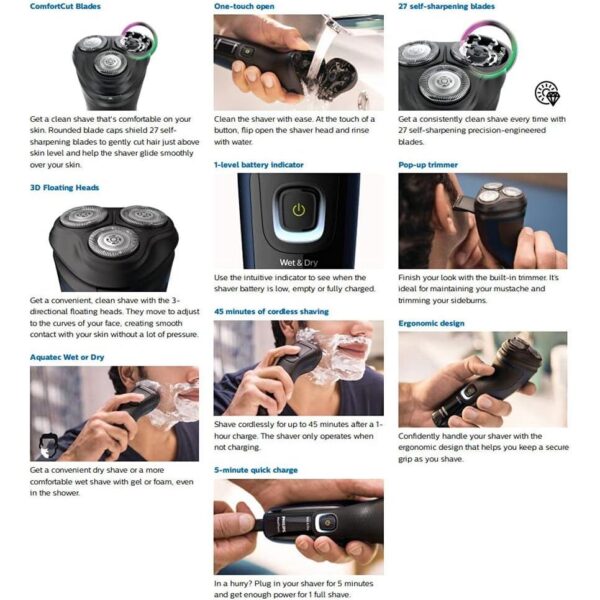 ComfortCut Blades

Get a clean shave that's comfortable on your skin. Rounded blade caps shield 27 self-sharpening blades to gently cut hair just above skin level and help the shaver glide smoothly over your skin.

3D Floating Heads

Get a convenient, clean shave with the 3-directional floating heads. They move to adjust to the curves of your face, creating smooth contact with your skin without a lot of pressure.

Aquatec Wet or Dry

Get a convenient dry shave or a more comfortable wet shave with gel or foam, even in the shower.

One-touch open

Clean the shaver with ease. At the touch of a button, flip open the shaver head and rinse with water.

1-level battery indicator

Wet & Dry

Use the intuitive indicator to see when the shaver battery is low, empty or fully charged.

45 minutes of cordless shaving

Shave cordlessly for up to 45 minutes after a 1-hour charge. The shaver only operates when not charging.

5-minute quick charge

PHILIPS

In a hurry? Plug in your shaver for 5 minutes and get enough power for 1 full shave.

27 self-sharpening blades

Get a consistently clean shave every time with 27 self-sharpening precision-engineered blades.

Pop-up trimmer

Finish your look with the built-in trimmer. It's ideal for maintaining your mustache and trimming your sideburns.

Ergonomic design

Confidently handle your shaver with the ergonomic design that helps you keep a secure grip as you shave.